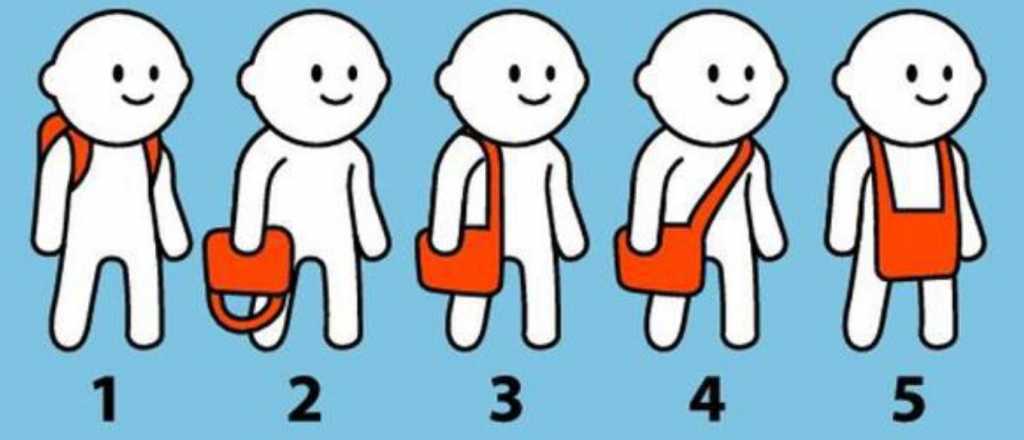 1 2 3 4 5