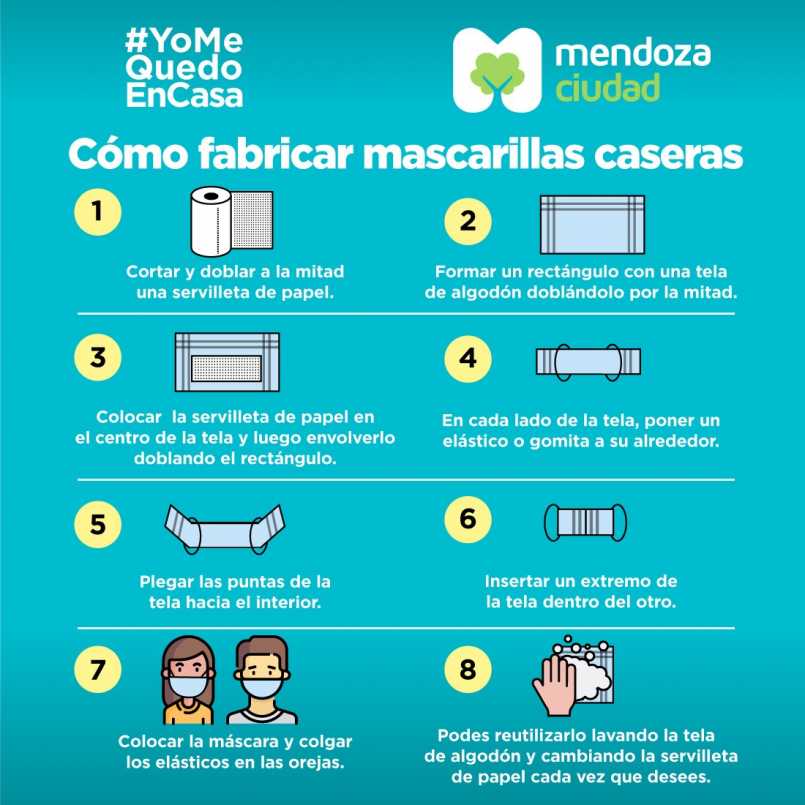 #YoMe
Quedo
EnCasa

mendoza
ciudad

Cómo fabricar mascarillas caseras

1
Cortar y doblar a la mitad una servilleta de papel.

2
Formar un rectángulo con una tela de algodón doblándolo por la mitad.

3
Colocar la servilleta de papel en el centro de la tela y luego envolverlo doblando el rectángulo.

4
En cada lado de la tela, poner un elástico o gomita a su alrededor.

5
Plegar las puntas de la tela hacia el interior.

6
Insertar un extremo de la tela dentro del otro.

7
Colocar la máscara y colgar los elásticos en las orejas.

8
Podes reutilizarlo lavando la tela de algodón y cambiando la servilleta de papel cada vez que desees.